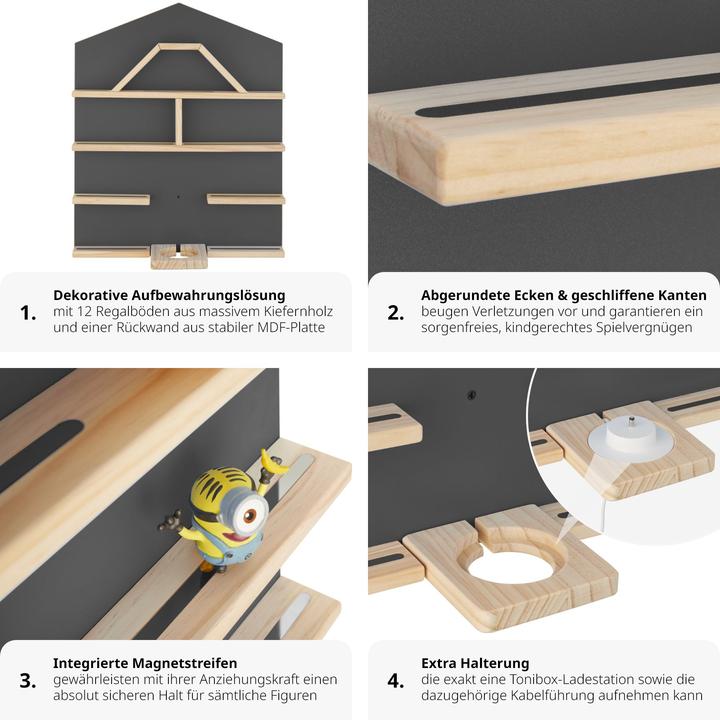 1. Dekorative Aufbewahrungslösung
mit 12 Regalböden aus massivem Kiefernholz und einer Rückwand aus stabiler MDF-Platte

2. Abgerundete Ecken & geschliffene Kanten
beugen Verletzungen vor und garantieren ein sorgenfreies, kindgerechtes Spielvergnügen

3. Integrierte Magnetstreifen
gewährleisten mit ihrer Anziehungskraft einen absolut sicheren Halt für sämtliche Figuren

4. Extra Halterung
die exakt eine Tonibox-Ladestation sowie die dazugehörige Kabelführung aufnehmen kann