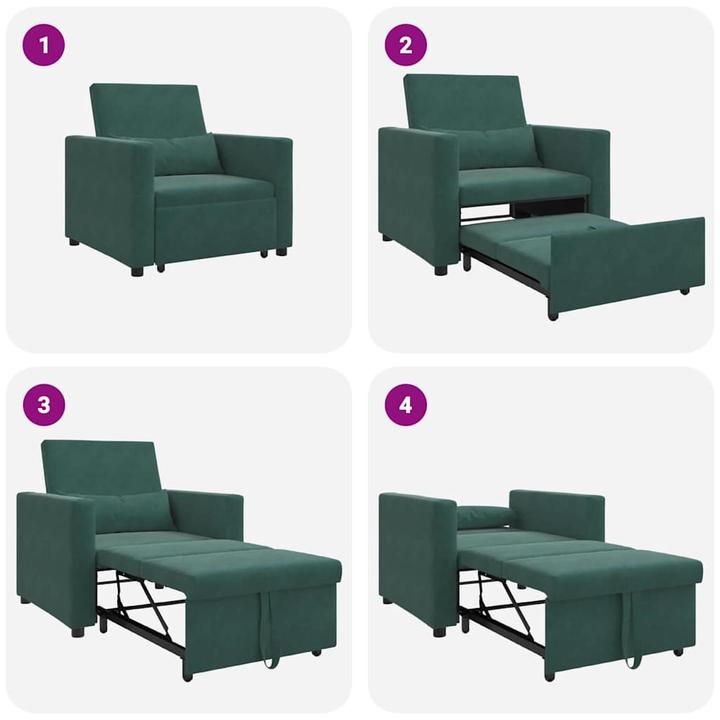 1

2

3

4