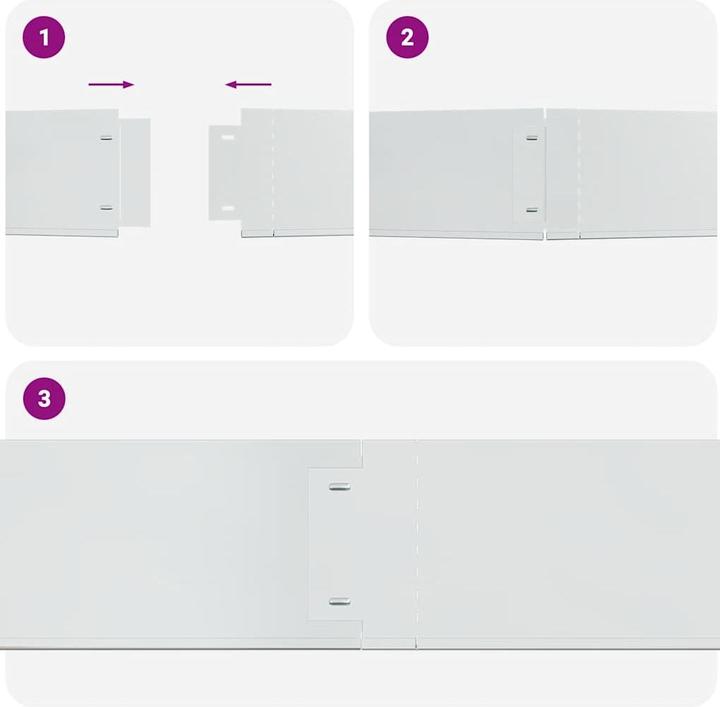 1

2

3