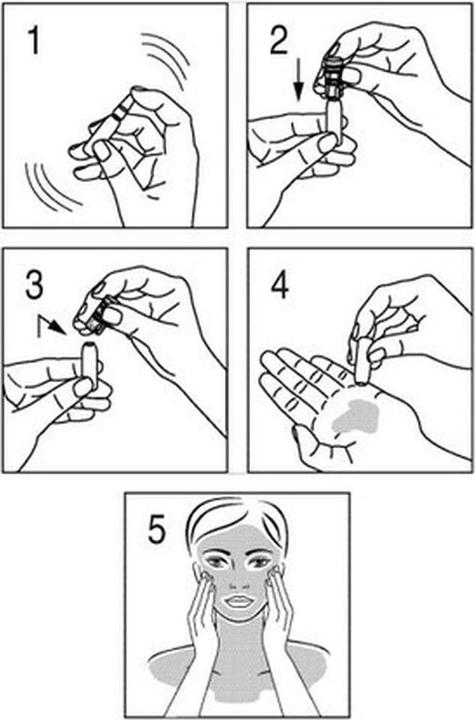 1

2

3

4

5