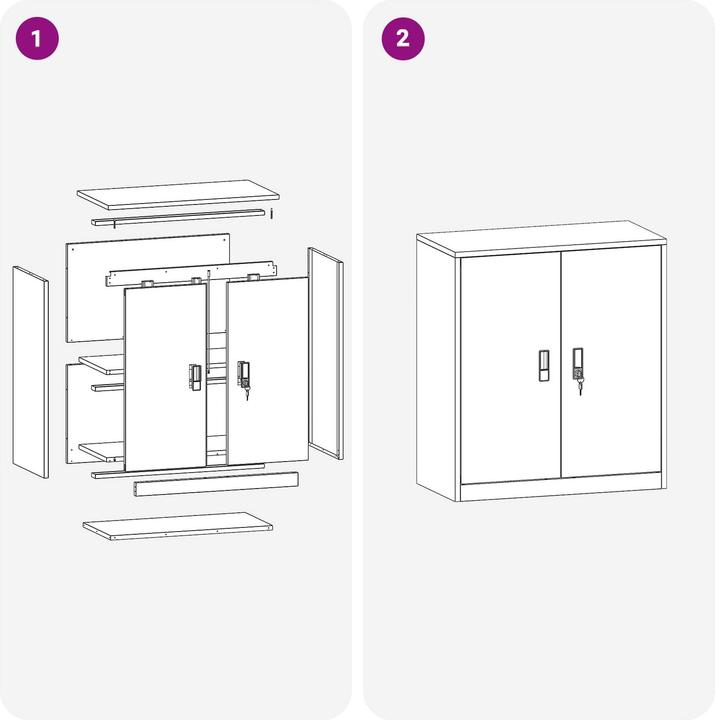 1

2