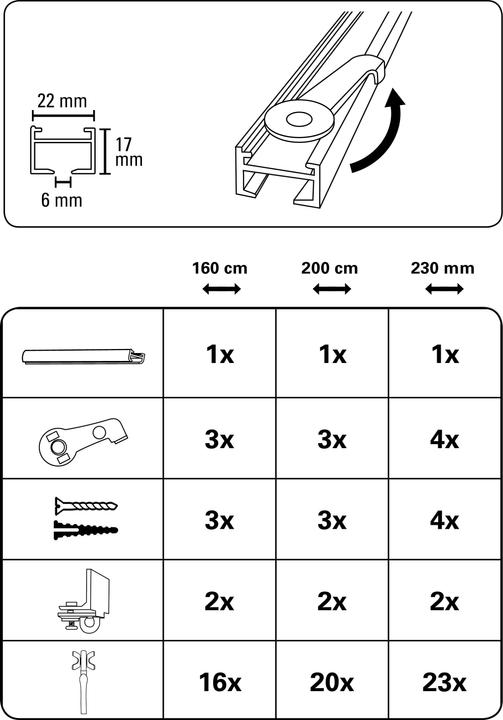 22 mm
17 mm
6 mm

| | 160 cm | 200 cm | 230 mm |
|---|---|---|---|
| | 1x | 1x | 1x |
| | 3x | 3x | 4x |
| | 3x | 3x | 4x |
| | 2x | 2x | 2x |
| | 16x | 20x | 23x |