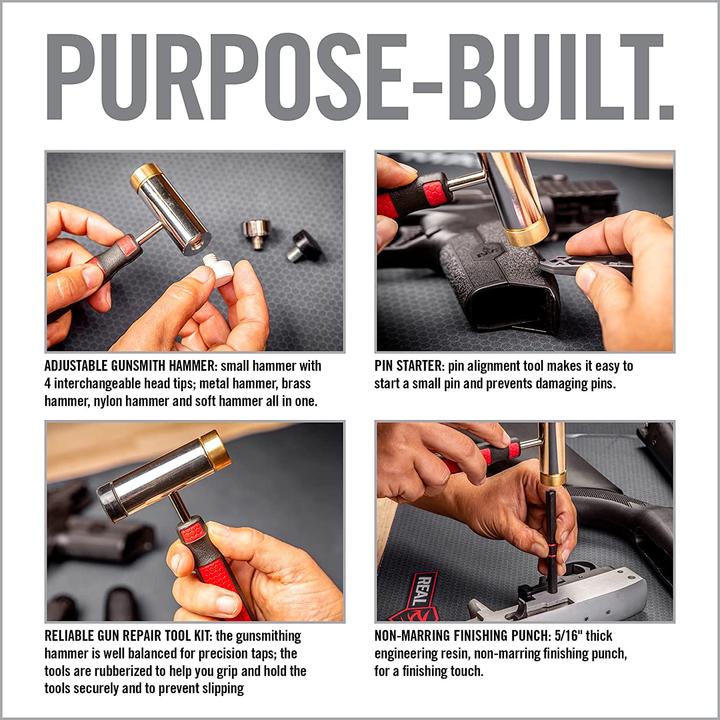 PURPOSE-BUILT.

ADJUSTABLE GUNSMITH HAMMER: small hammer with 4 interchangeable head tips; metal hammer, brass hammer, nylon hammer and soft hammer all in one.

PIN STARTER: pin alignment tool makes it easy to start a small pin and prevents damaging pins.

RELIABLE GUN REPAIR TOOL KIT: the gunsmithing hammer is well balanced for precision taps; the tools are rubberized to help you grip and hold the tools securely and to prevent slipping

REAL

NON-MARRING FINISHING PUNCH: 5/16" thick engineering resin, non-marring finishing punch, for a finishing touch.