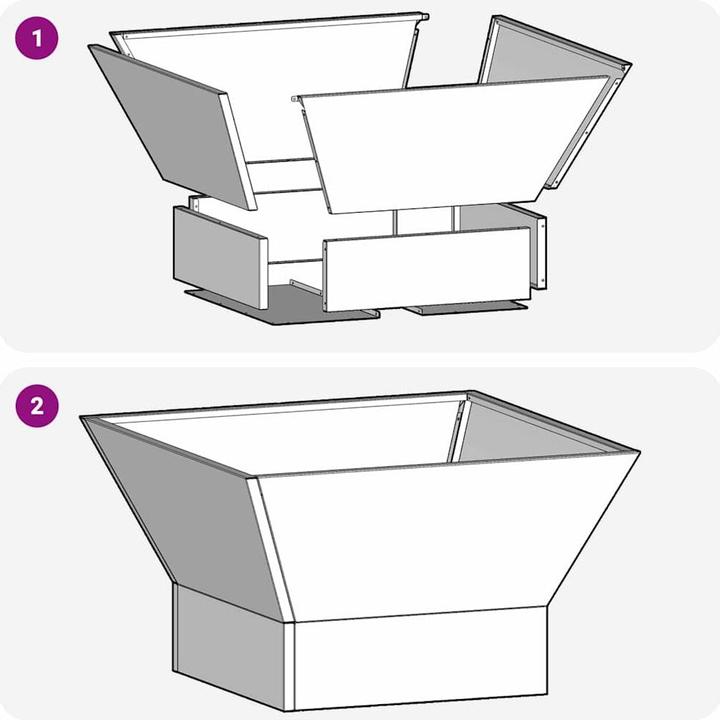 1

2