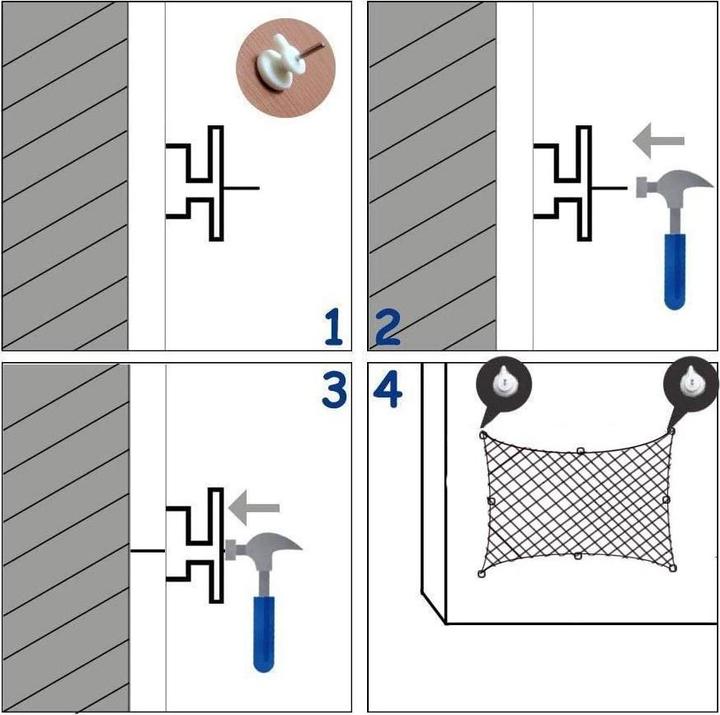 1
2
3
4