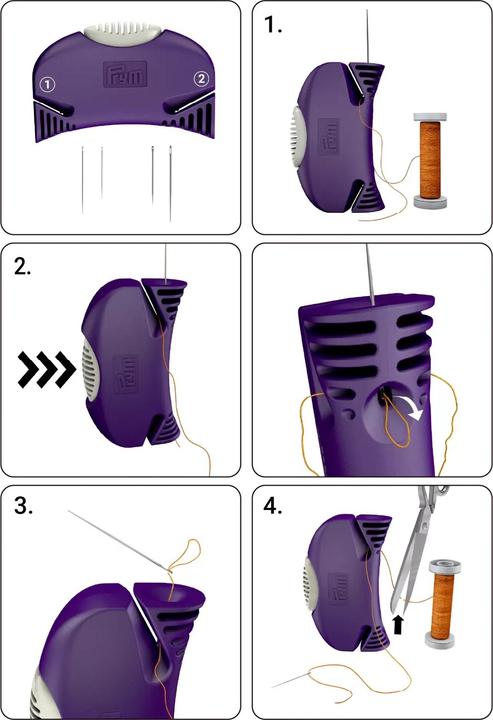 Prym
①
②
1.
Prym
2.
Prym
3.
4.
Prym