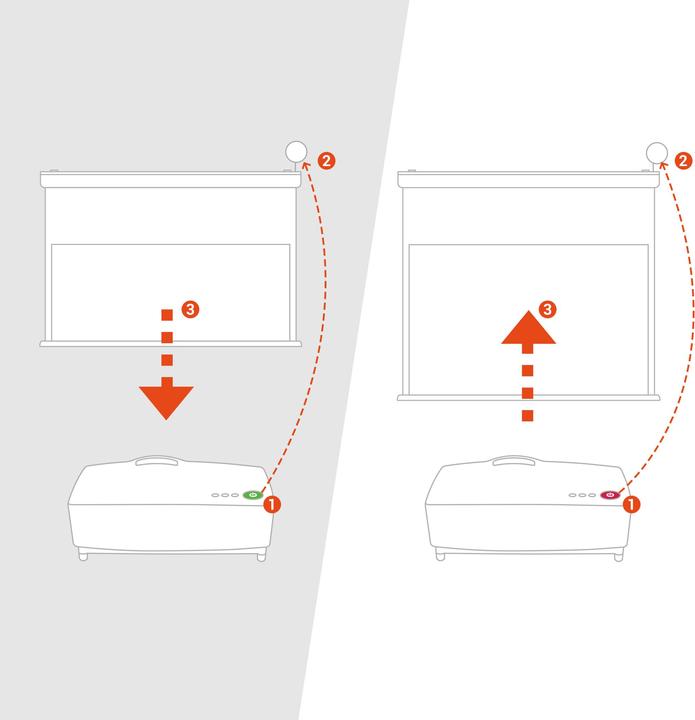 2
3
1
2
3
1