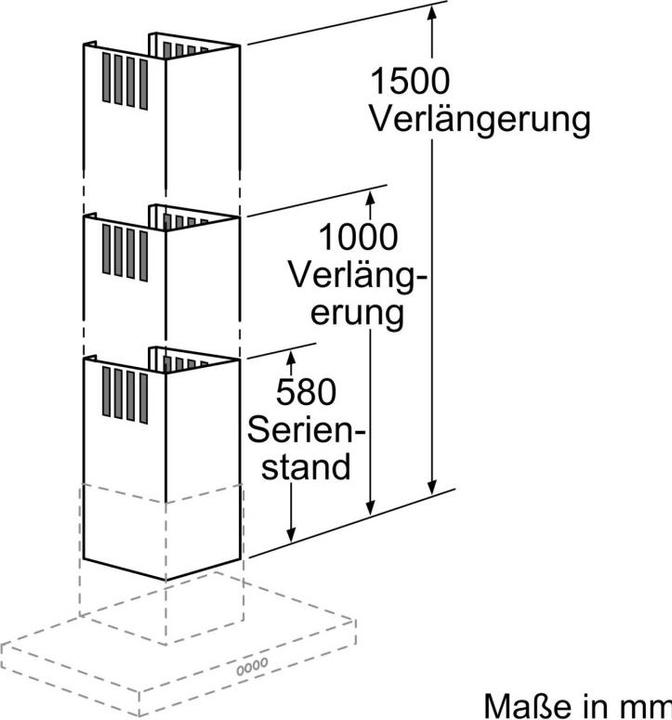 1500
Verlängerung

1000
Verlängerung

580
Serienstand

Maße in mm