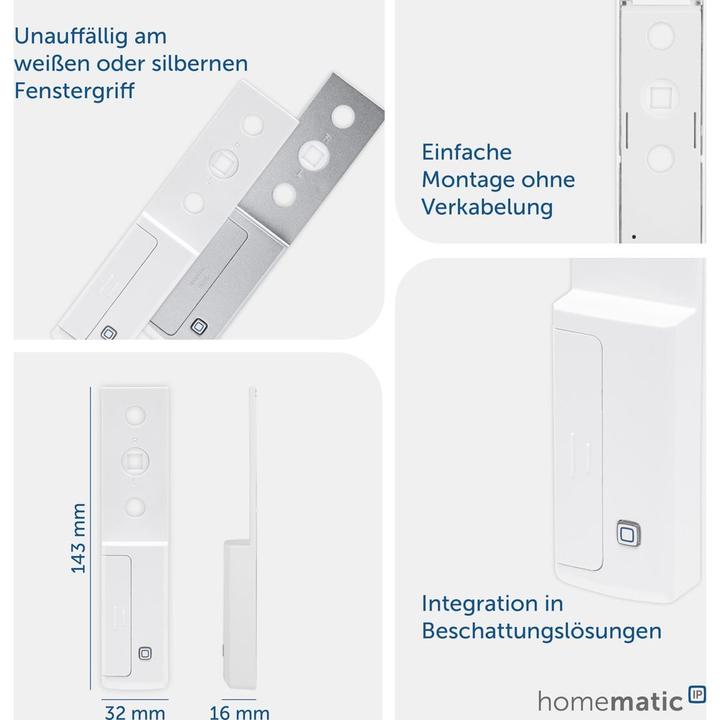 Unauffällig am weißen oder silbernen Fenstergriff

Einfache Montage ohne Verkabelung

143 mm

32 mm

16 mm

Integration in Beschattungslösungen

homematic IP