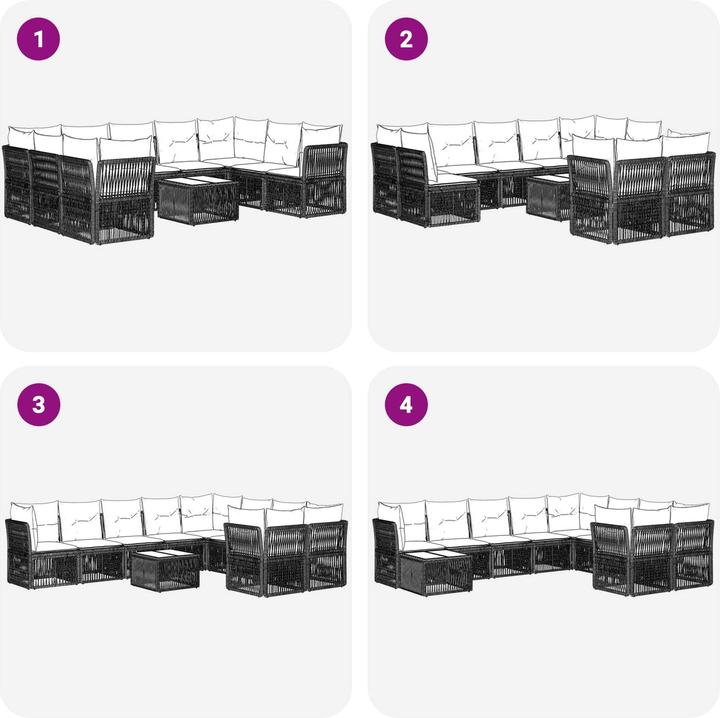 1

2

3

4