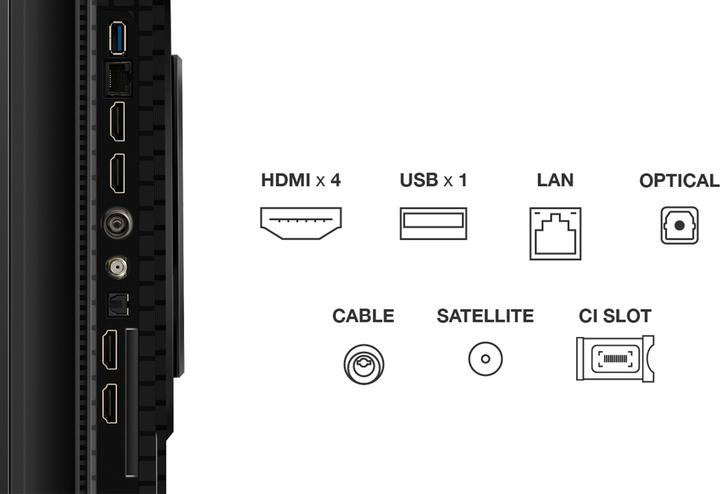 HDMI x 4
USB x 1
LAN
OPTICAL
CABLE
SATELLITE
CI SLOT