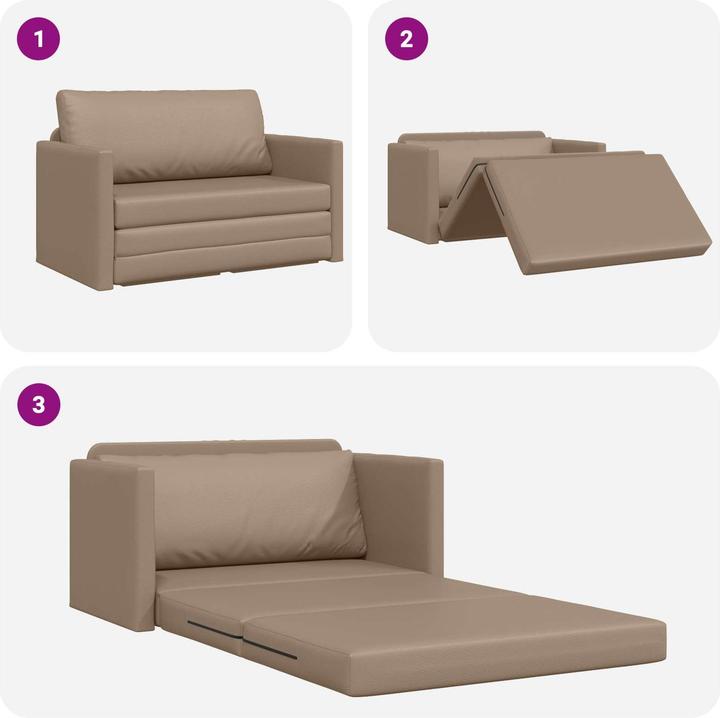 1

2

3