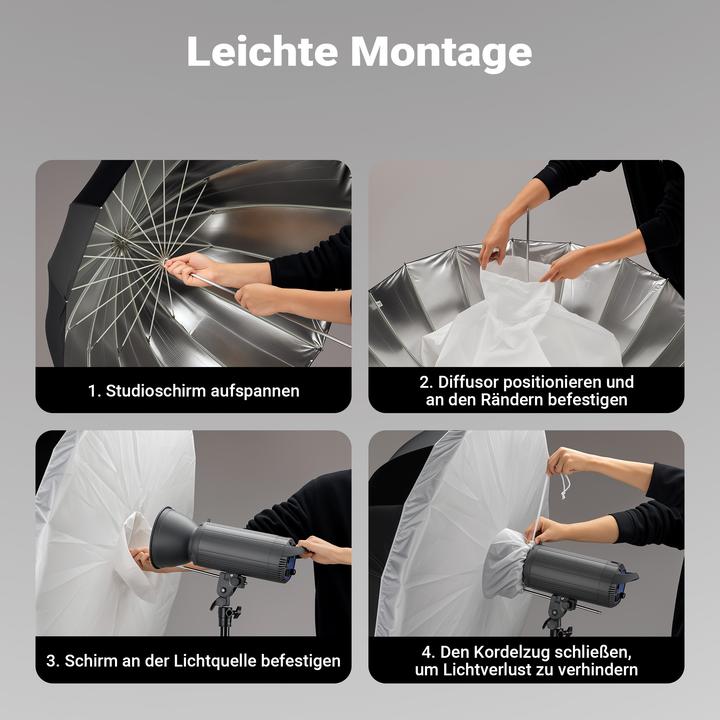 Leichte Montage

1. Studioschirm aufspannen

2. Diffusor positionieren und an den Rändern befestigen

3. Schirm an der Lichtquelle befestigen

4. Den Kordelzug schließen, um Lichtverlust zu verhindern