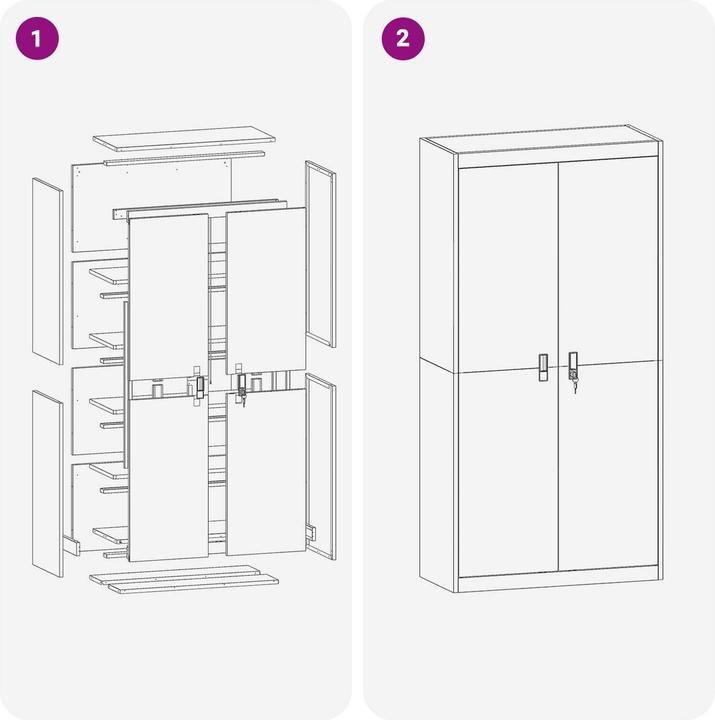 1

2