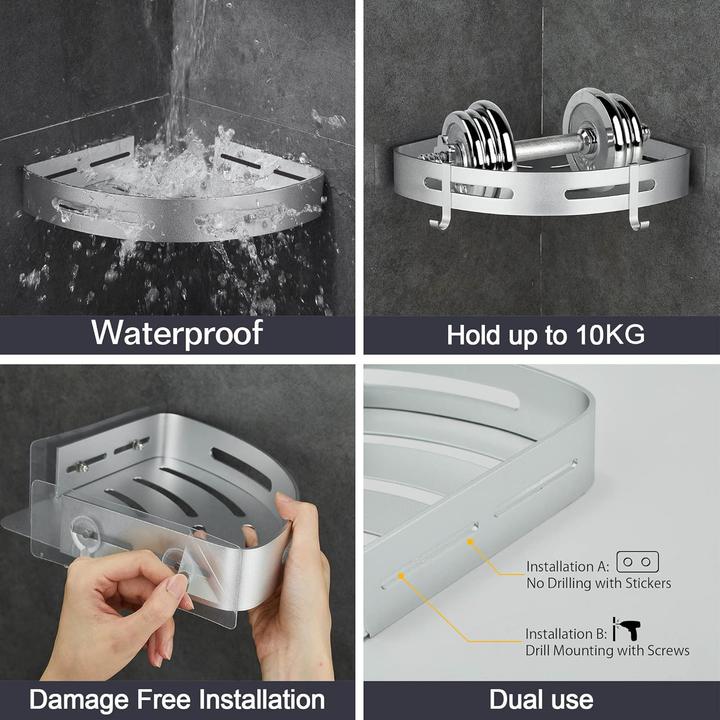 Waterproof

Hold up to 10KG

Damage Free Installation

Installation A:
No Drilling with Stickers

Installation B:
Drill Mounting with Screws

Dual use