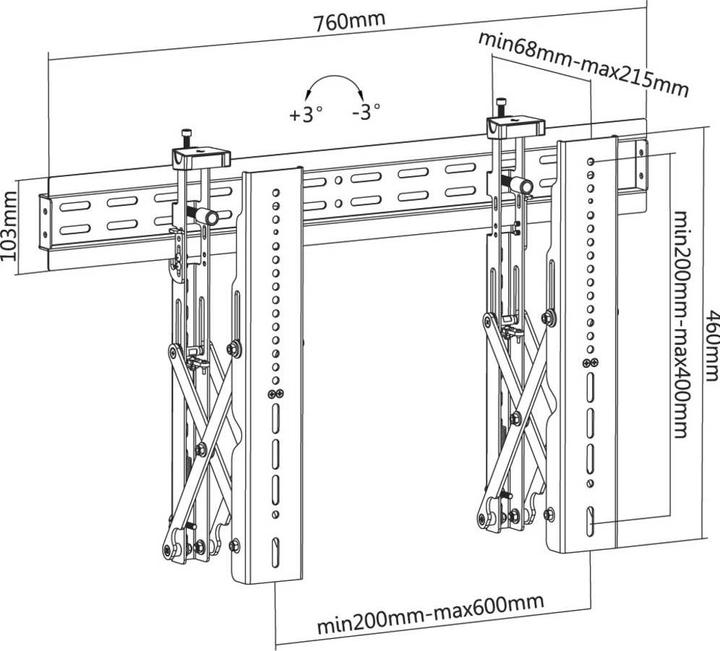 760mm

min68mm-max215mm

+3° -3°

103mm

min200mm-max400mm

460mm

min200mm-max600mm