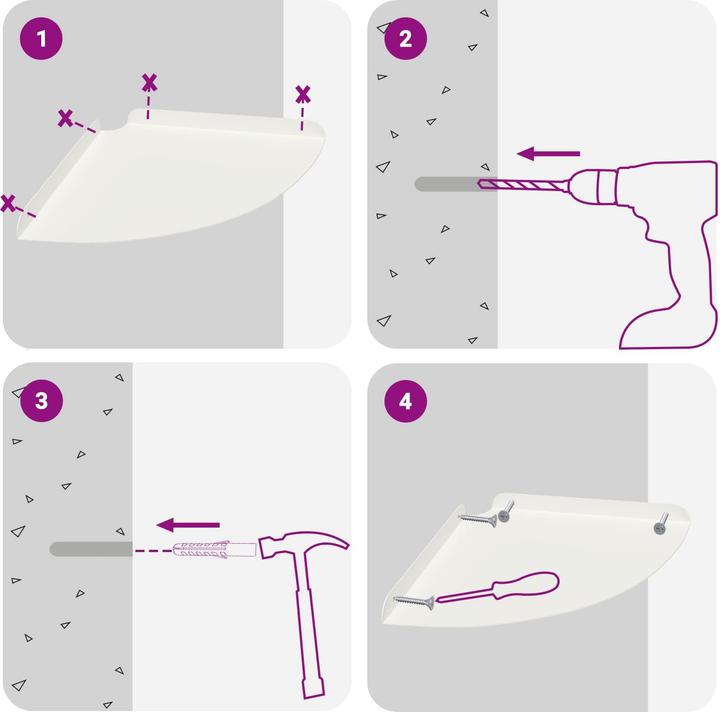 1

2

3

4