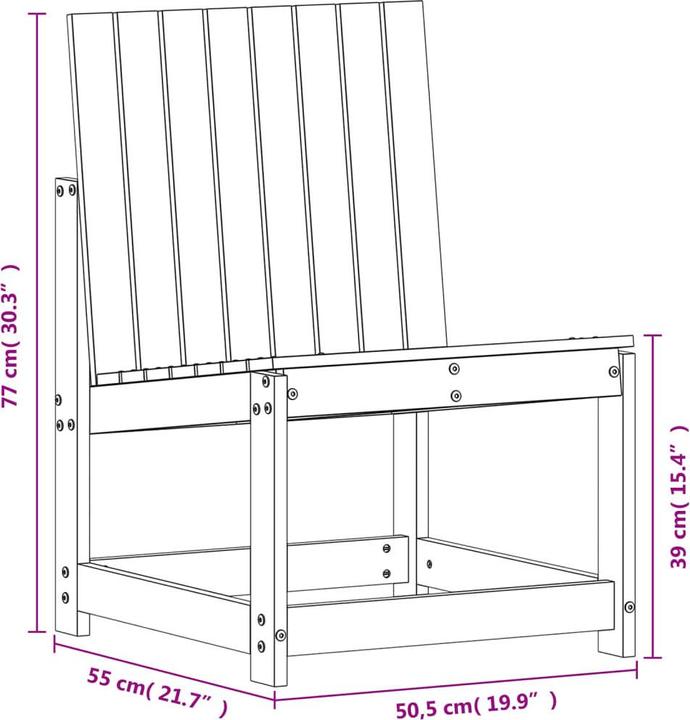 77 cm( 30.3" )

39 cm( 15.4" )

55 cm( 21.7" )

50,5 cm( 19.9" )