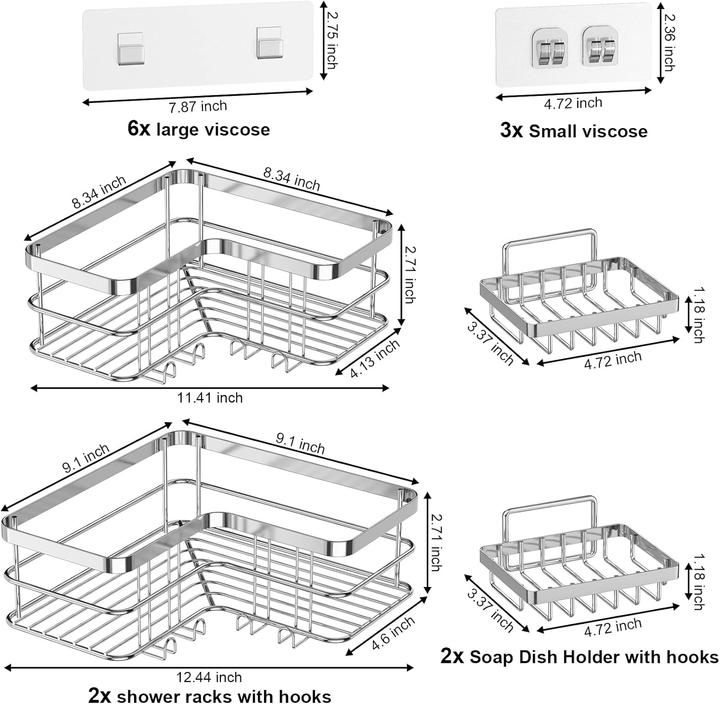 2.75 inch
7.87 inch
6x large viscose

2.36 inch
4.72 inch
3x Small viscose

8.34 inch
8.34 inch
2.71 inch
4.13 inch
11.41 inch

1.18 inch
3.37 inch
4.72 inch

9.1 inch
9.1 inch
2.71 inch
4.6 inch
12.44 inch
2x shower racks with hooks

1.18 inch
3.37 inch
4.72 inch
2x Soap Dish Holder with hooks