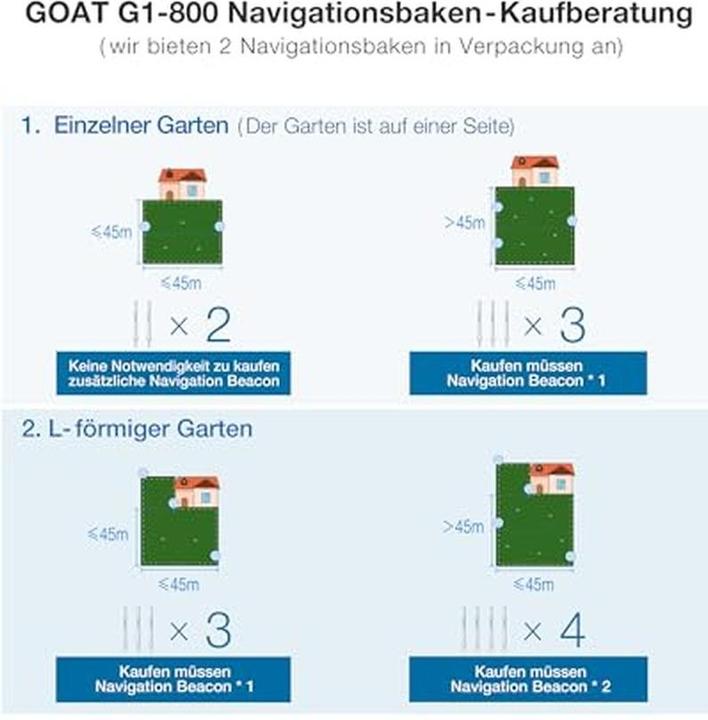 GOAT G1-800 Navigationsbaken-Kaufberatung
(wir bieten 2 Navigationsbaken in Verpackung an)

1. Einzelner Garten (Der Garten ist auf einer Seite)

≤45m
≤45m
× 2
Keine Notwendigkeit zu kaufen zusätzliche Navigation Beacon

>45m
≤45m
× 3
Kaufen müssen Navigation Beacon * 1

2. L-förmiger Garten

≤45m
≤45m
× 3
Kaufen müssen Navigation Beacon * 1

>45m
≤45m
× 4
Kaufen müssen Navigation Beacon * 2