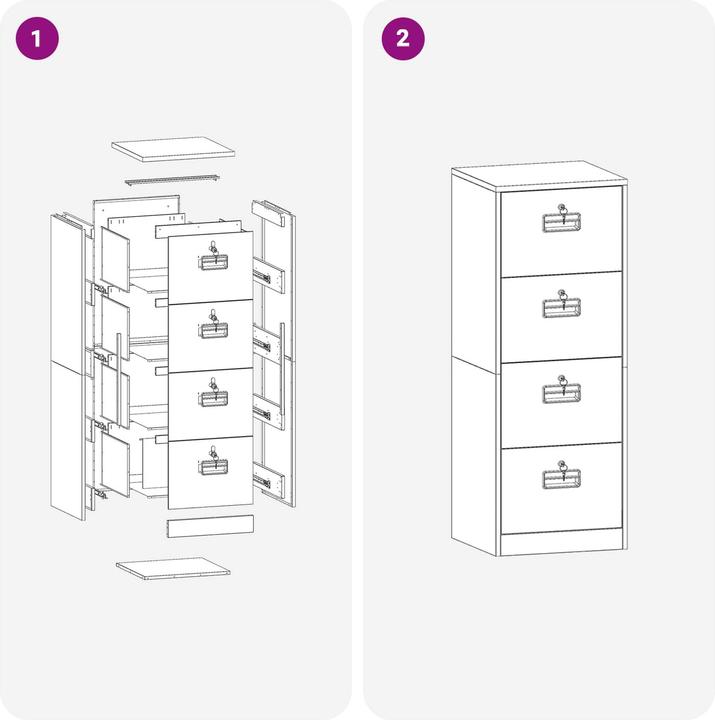 1

2