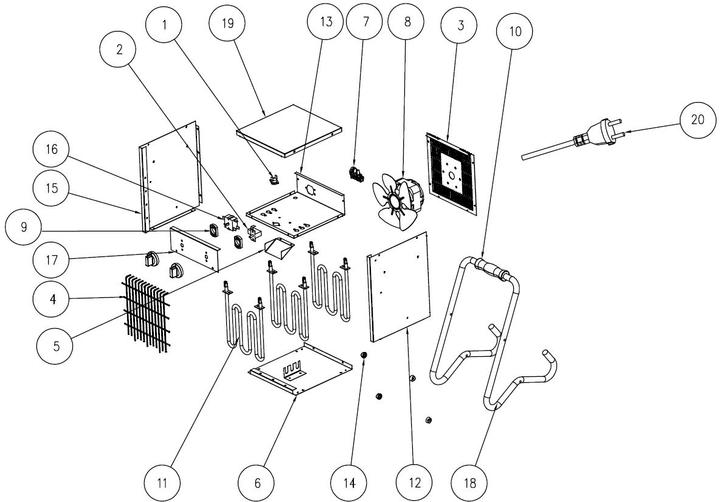 1
19
13
7
8
3
10
2
20
16
15
9
17
4
5
11
6
14
12
18