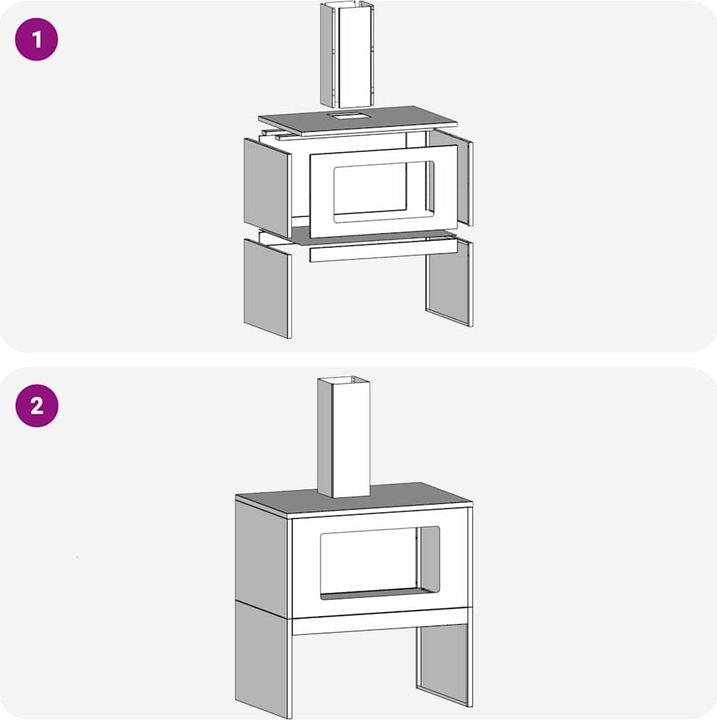 1

2