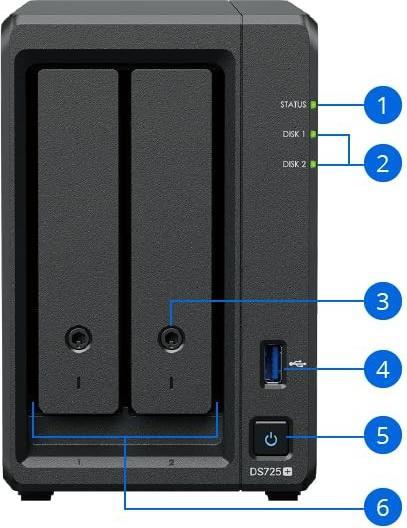 STATUS
1
DISK 1
DISK 2
2
3
4
5
1
2
DS725+
6