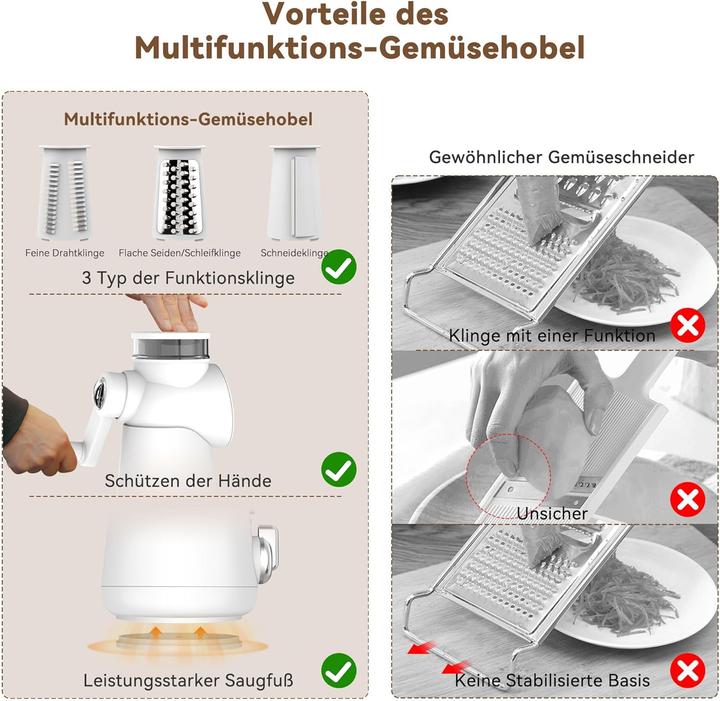 Vorteile des
Multifunktions-Gemüsehobel

Multifunktions-Gemüsehobel

Feine Drahtklinge

Flache Seiden/Schleifklinge

Schneideklinge

3 Typ der Funktionsklinge

Schützen der Hände

Leistungsstarker Saugfuß

Gewöhnlicher Gemüseschneider

Klinge mit einer Funktion

Unsicher

Keine Stabilisierte Basis