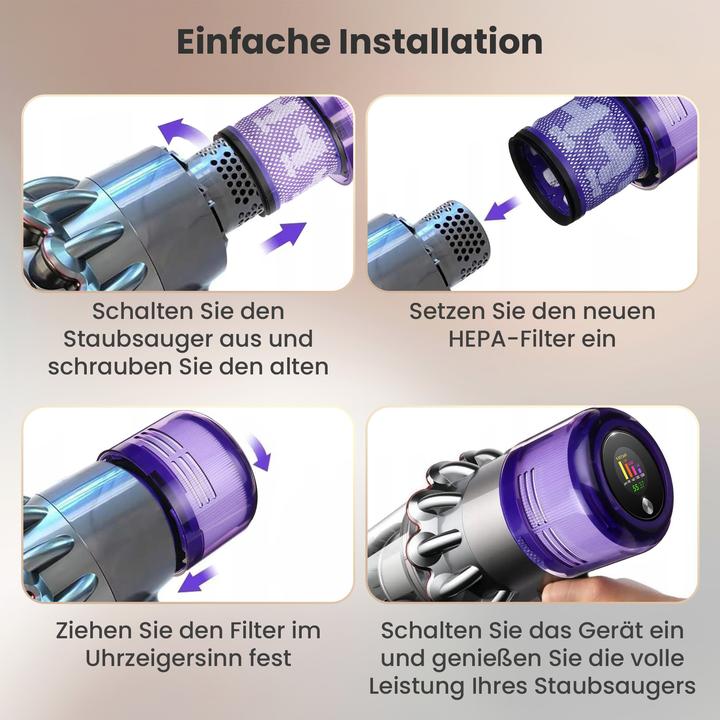 Einfache Installation

Schalten Sie den Staubsauger aus und schrauben Sie den alten

Setzen Sie den neuen HEPA-Filter ein

Ziehen Sie den Filter im Uhrzeigersinn fest

Schalten Sie das Gerät ein und genießen Sie die volle Leistung Ihres Staubsaugers