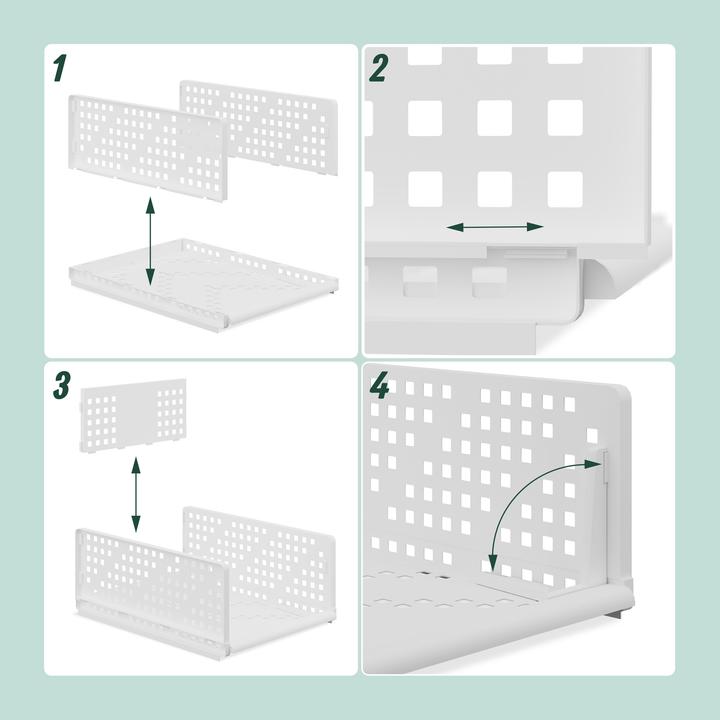 1

2

3

4