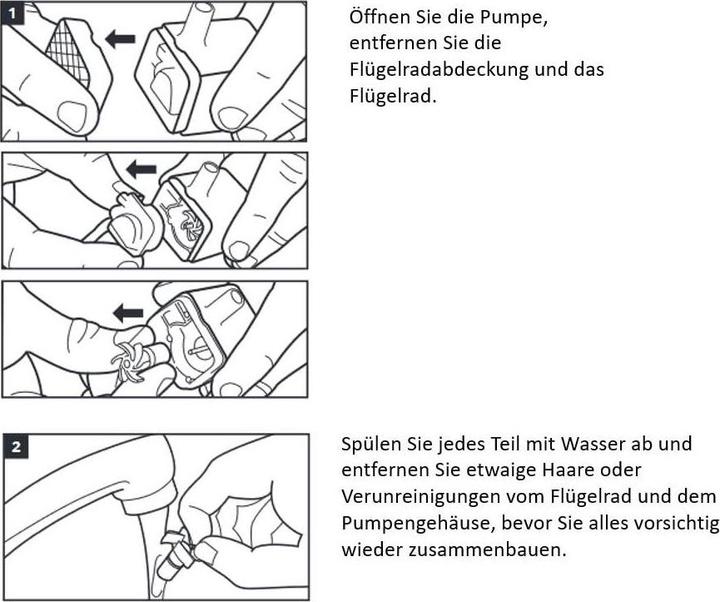 1

Öffnen Sie die Pumpe, entfernen Sie die Flügelradabdeckung und das Flügelrad.

2

Spülen Sie jedes Teil mit Wasser ab und entfernen Sie etwaige Haare oder Verunreinigungen vom Flügelrad und dem Pumpengehäuse, bevor Sie alles vorsichtig wieder zusammenbauen.