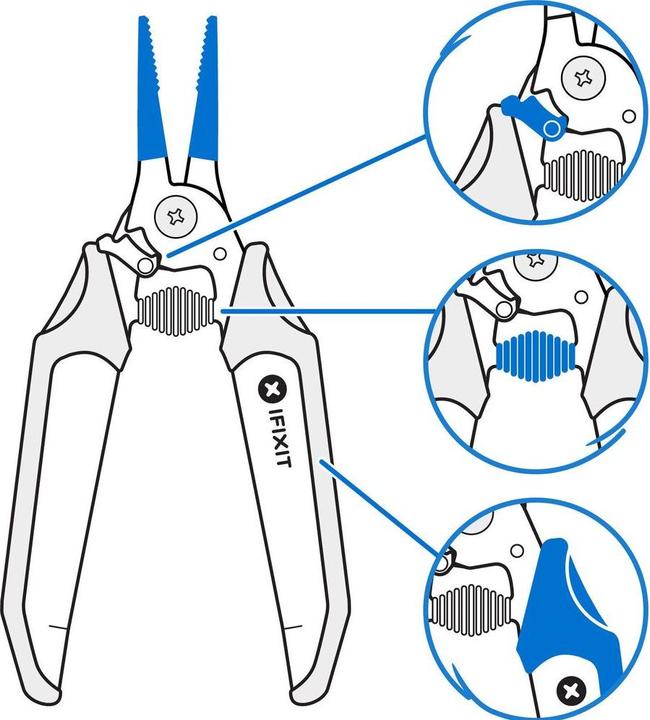 IFIXIT