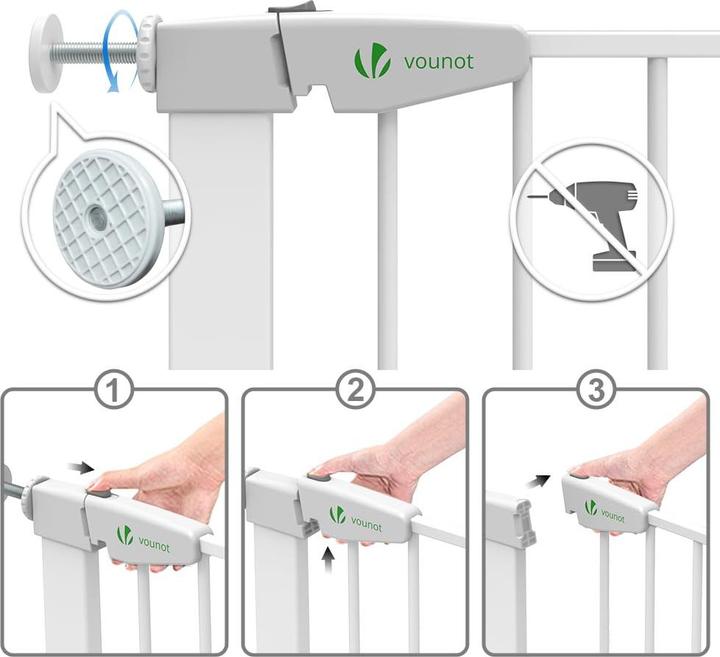 vounot

1

vounot

2

vounot

3

vounot