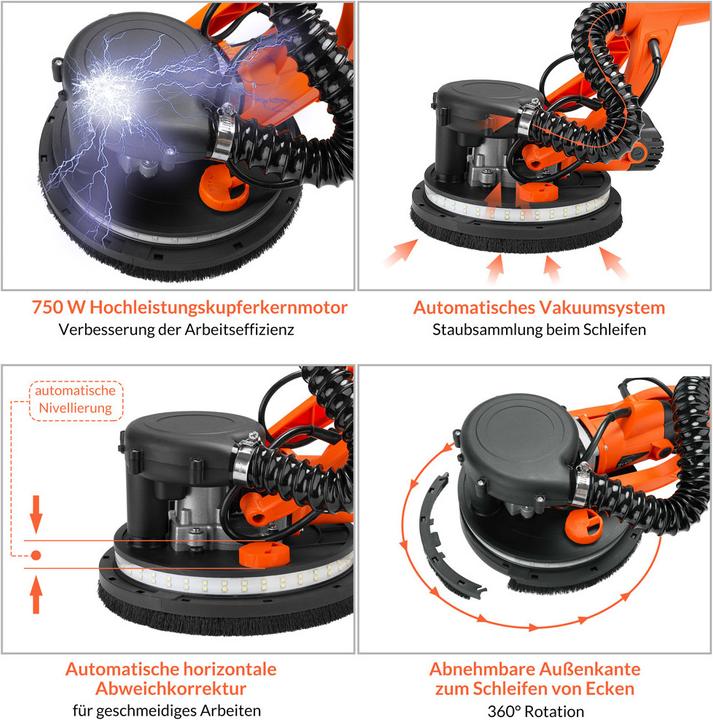 750 W Hochleistungskupferkernmotor
Verbesserung der Arbeitseffizienz

Automatisches Vakuumsystem
Staubsammlung beim Schleifen

automatische Nivellierung

Automatische horizontale Abweichkorrektur
für geschmeidiges Arbeiten

Abnehmbare Außenkante zum Schleifen von Ecken
360° Rotation