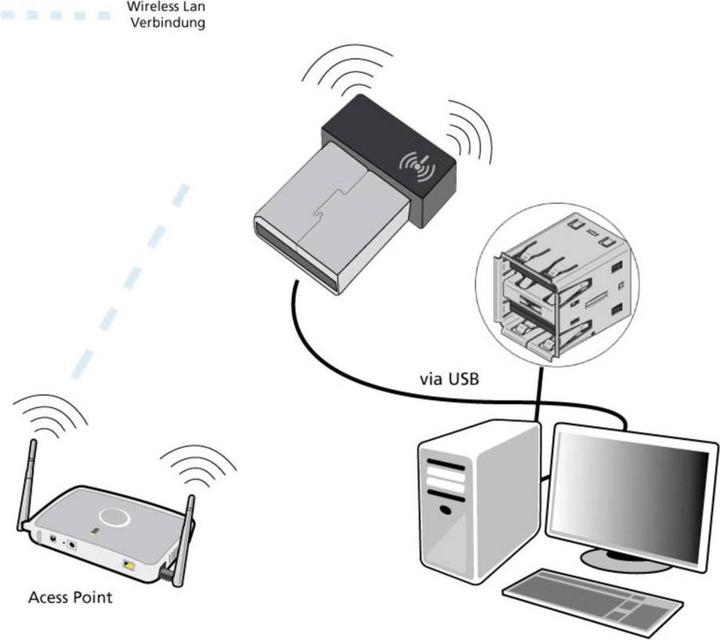 Wireless Lan Verbindung

via USB

Acess Point