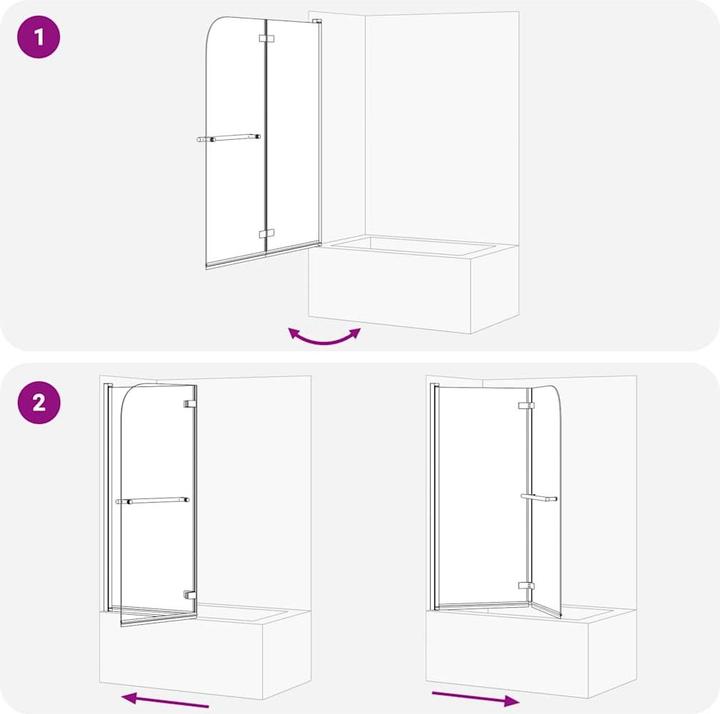 1

2