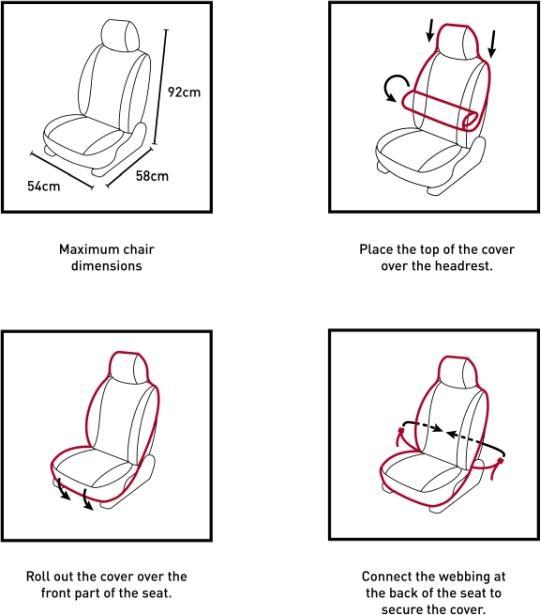 92cm

54cm

58cm

Maximum chair dimensions

Place the top of the cover over the headrest.

Roll out the cover over the front part of the seat.

Connect the webbing at the back of the seat to secure the cover.