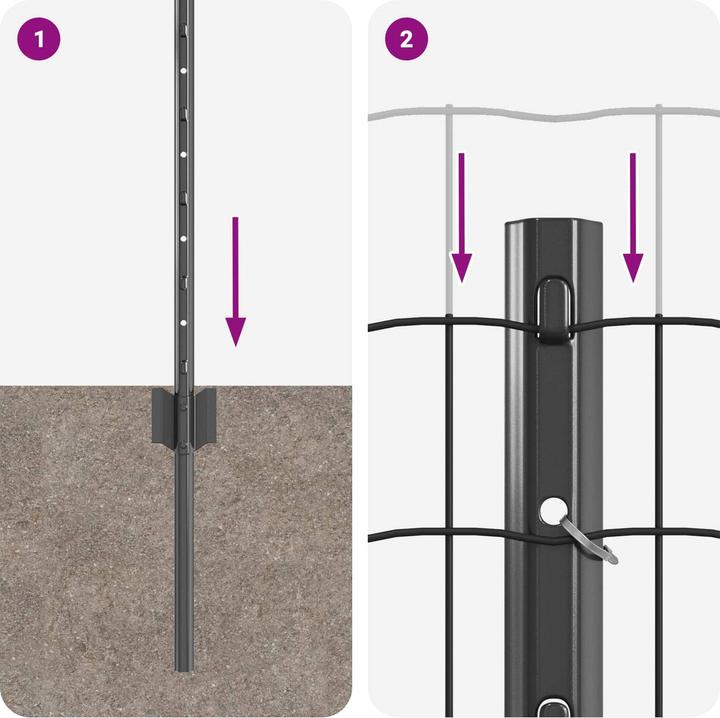 1

2