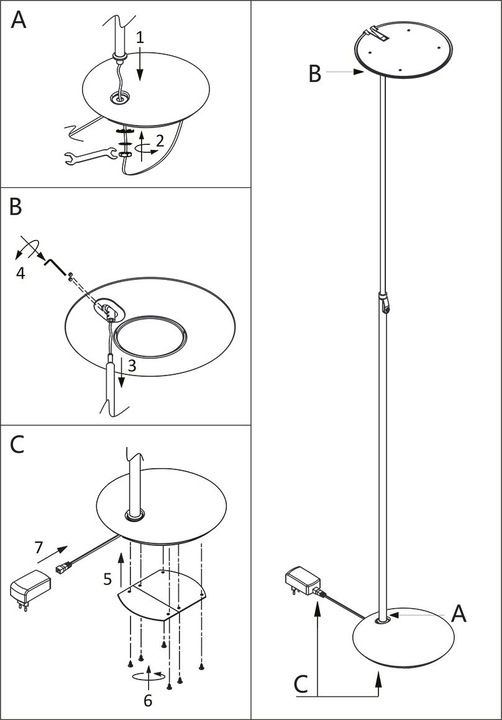 A
1
2

B
4
3

C
7
5
6

B
A
C