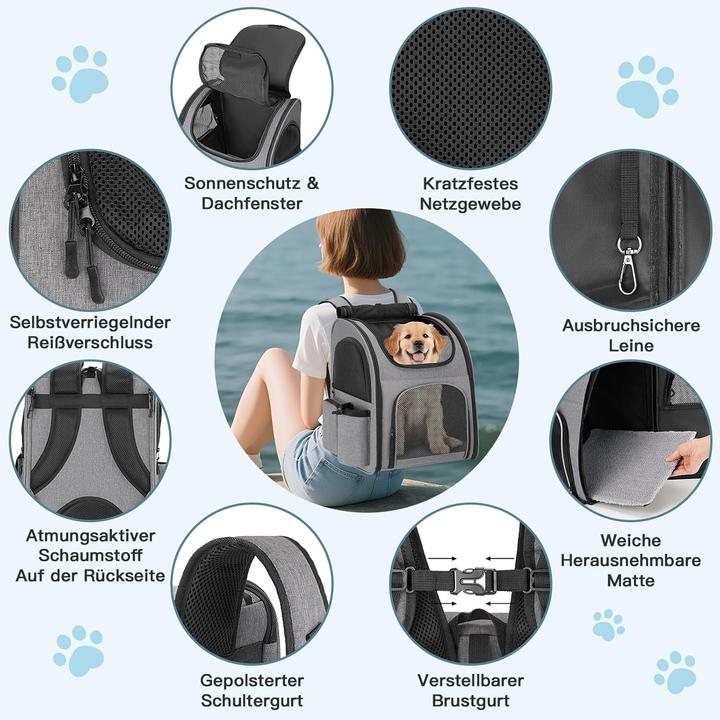 Sonnenschutz & Dachfenster

Kratzfestes Netzgewebe

Selbstverriegelnder Reißverschluss

Ausbruchsichere Leine

Atmungsaktiver Schaumstoff Auf der Rückseite

Weiche Herausnehmbare Matte

Gepolsterter Schultergurt

Verstellbarer Brustgurt