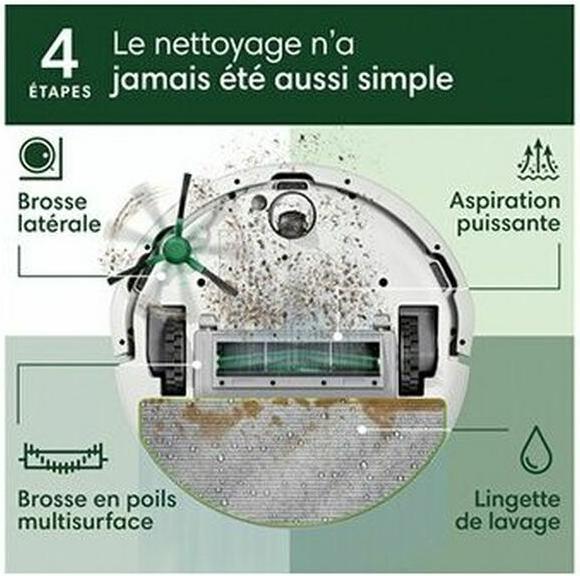 4
ÉTAPES

Le nettoyage n'a jamais été aussi simple

Brosse latérale

Aspiration puissante

Brosse en poils multisurface

Lingette de lavage