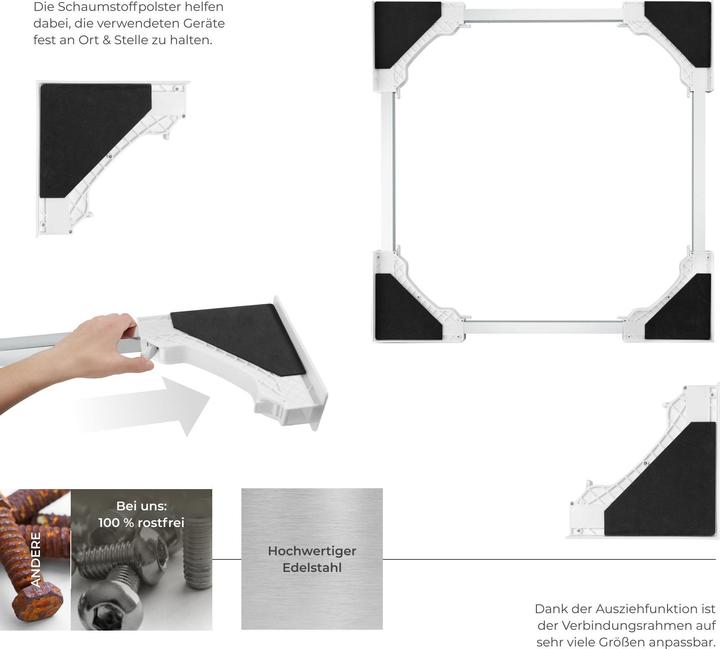 Die Schaumstoffpolster helfen dabei, die verwendeten Geräte fest an Ort & Stelle zu halten.

ANDERE

Bei uns:
100 % rostfrei

Hochwertiger Edelstahl

Dank der Ausziehfunktion ist der Verbindungsrahmen auf sehr viele Größen anpassbar.