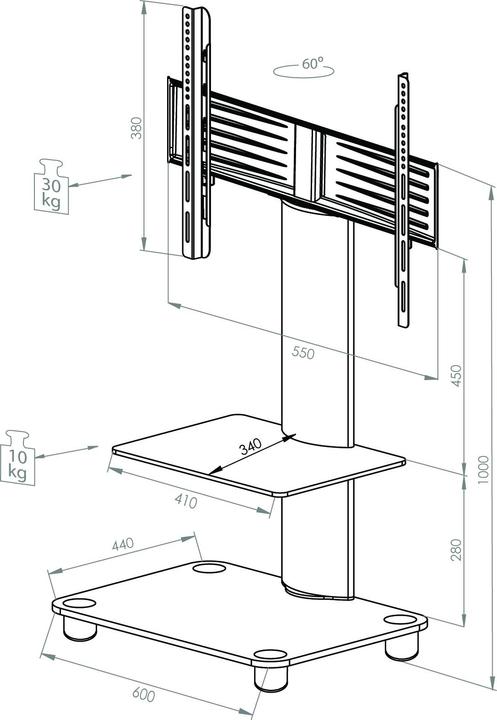 60°
380
30 kg
550
450
1000
10 kg
340
410
280
440
600