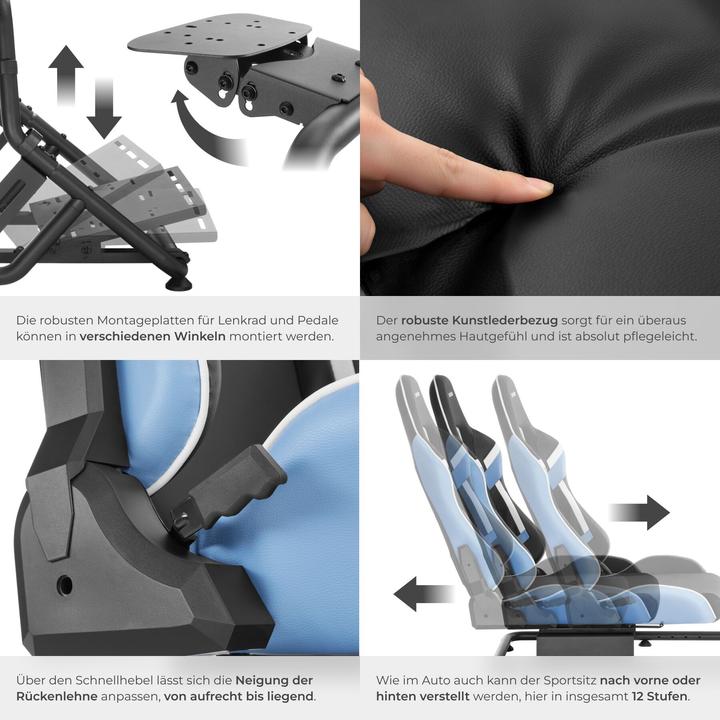 Die robusten Montageplatten für Lenkrad und Pedale können in verschiedenen Winkeln montiert werden.

Der robuste Kunstlederbezug sorgt für ein überaus angenehmes Hautgefühl und ist absolut pflegeleicht.

Über den Schnellhebel lässt sich die Neigung der Rückenlehne anpassen, von aufrecht bis liegend.

Wie im Auto auch kann der Sportsitz nach vorne oder hinten verstellt werden, hier in insgesamt 12 Stufen.