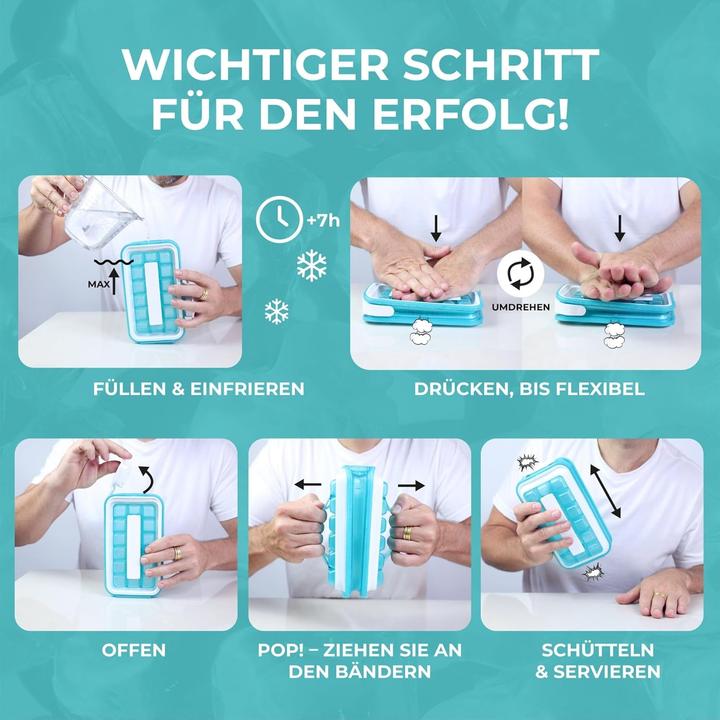 WICHTIGER SCHRITT FÜR DEN ERFOLG!

MAX

+7h

UMDREHEN

FÜLLEN & EINFRIEREN

DRÜCKEN, BIS FLEXIBEL

OFFEN

POP! – ZIEHEN SIE AN DEN BÄNDERN

SCHÜTTELN & SERVIEREN