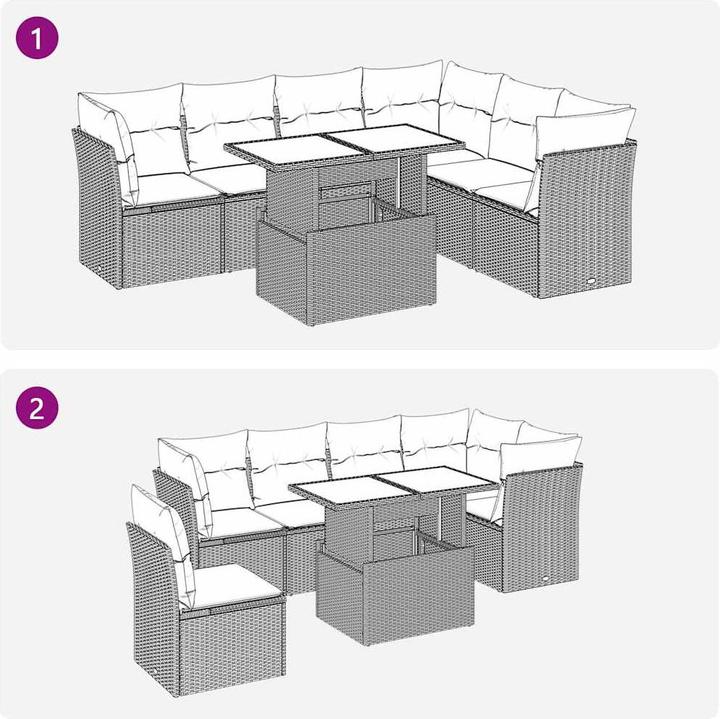 1

2