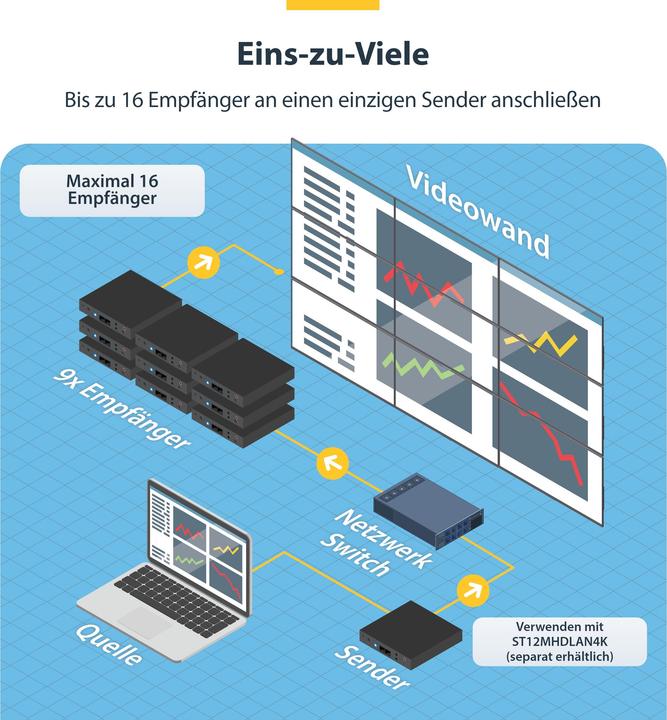 Eins-zu-Viele

Bis zu 16 Empfänger an einen einzigen Sender anschließen

Maximal 16 Empfänger

Videowand

9x Empfänger

Netzwerk Switch

Quelle

Sender

Verwenden mit ST12MHDLAN4K (separat erhältlich)