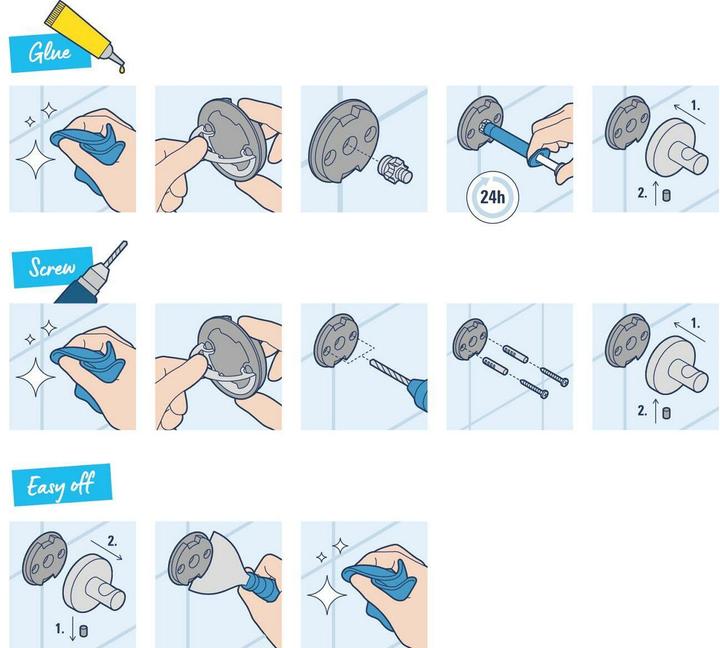 Glue

24h

1.

2.

Screw

1.

2.

Easy off

2.

1.