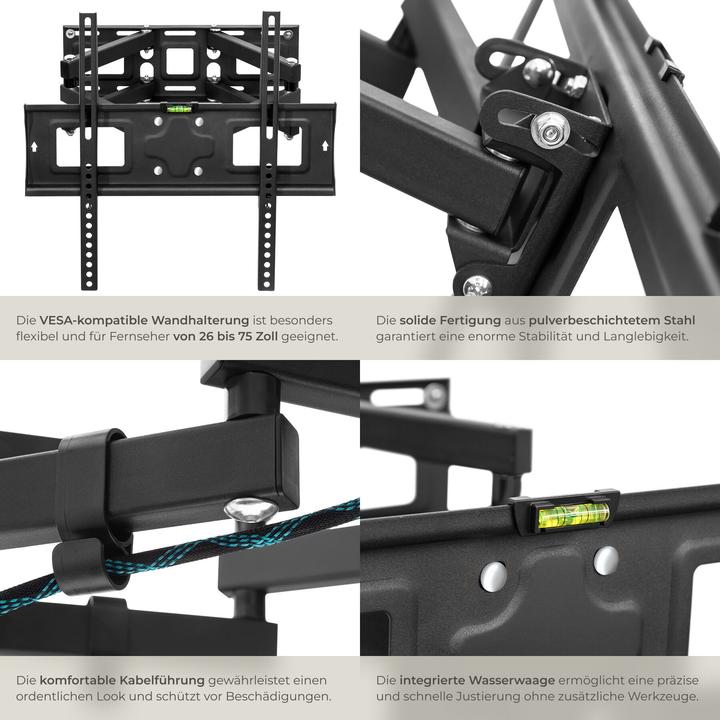 Die VESA-kompatible Wandhalterung ist besonders flexibel und für Fernseher von 26 bis 75 Zoll geeignet.

Die solide Fertigung aus pulverbeschichtetem Stahl garantiert eine enorme Stabilität und Langlebigkeit.

Die komfortable Kabelführung gewährleistet einen ordentlichen Look und schützt vor Beschädigungen.

Die integrierte Wasserwaage ermöglicht eine präzise und schnelle Justierung ohne zusätzliche Werkzeuge.